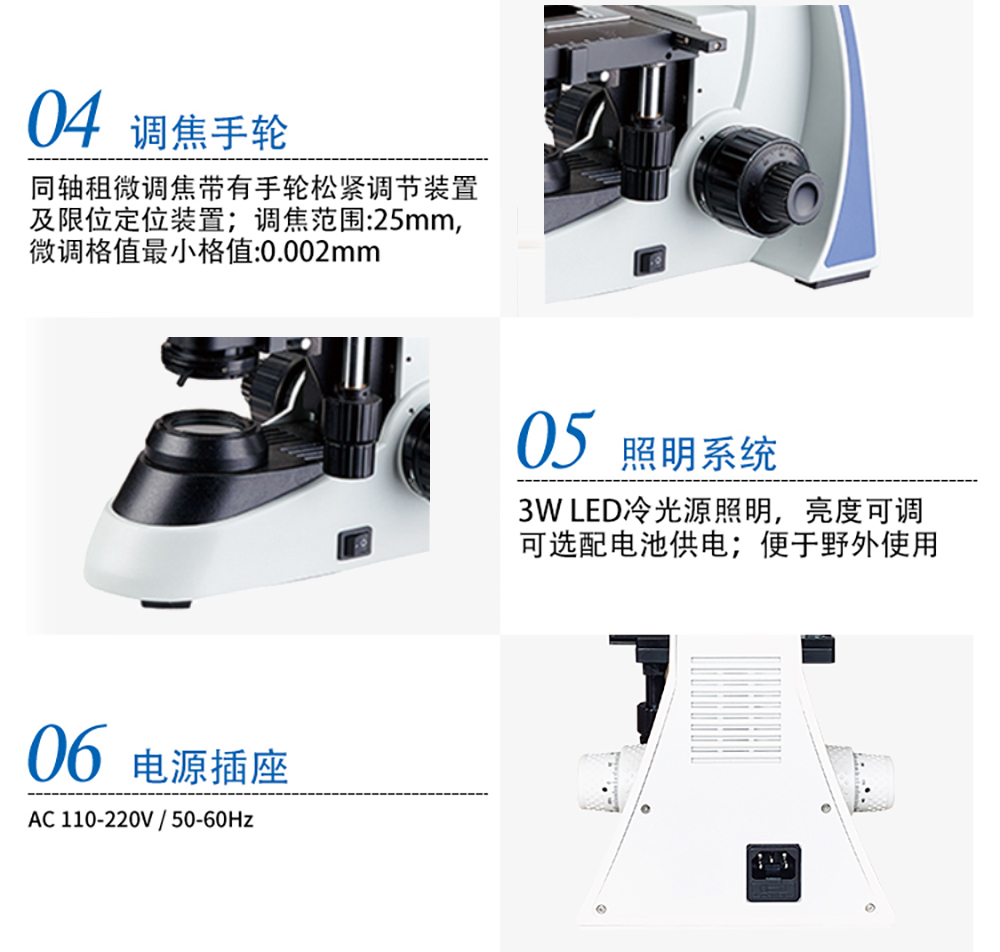 04 调焦手轮

同轴租微调焦带有手轮松紧调节装置及限位定位装置；调焦范围:25mm, 微调格值最小格值:0.002mm

05 照明系统

3W LED冷光源照明，亮度可调
可选配电池供电；便于野外使用

06 电源插座

AC 110-220V / 50-60Hz